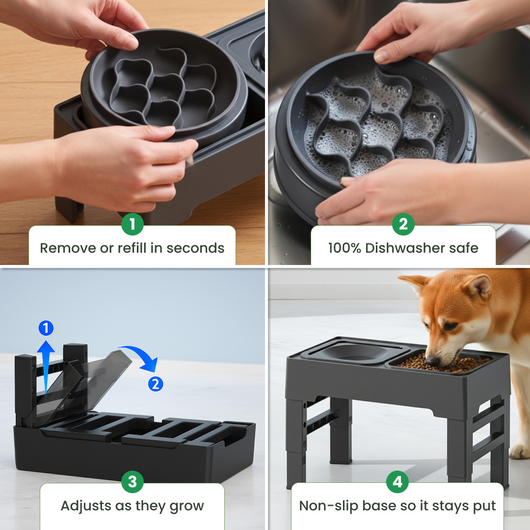 1
Remove or refill in seconds

2
100% Dishwasher safe

1
2
3
Adjusts as they grow

4
Non-slip base so it stays put