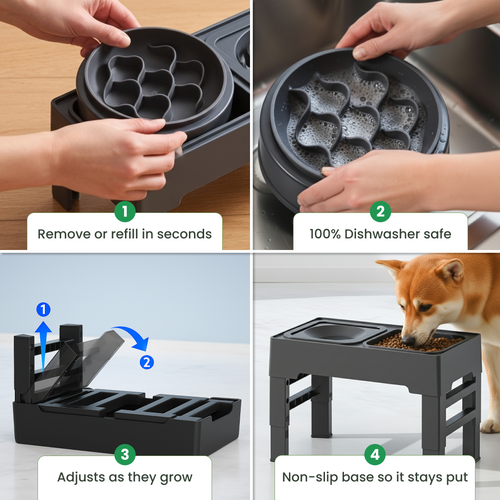 1
Remove or refill in seconds

2
100% Dishwasher safe

1
2
3
Adjusts as they grow

4
Non-slip base so it stays put